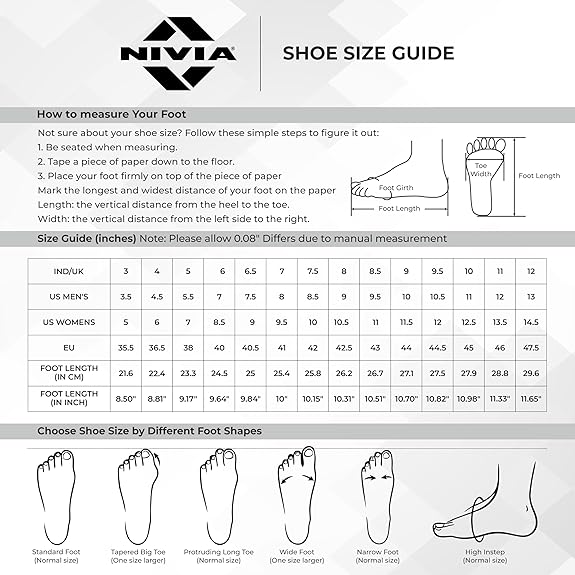 NIVIA

SHOE SIZE GUIDE

How to measure Your Foot

Not sure about your shoe size? Follow these simple steps to figure it out:
1. Be seated when measuring.
2. Tape a piece of paper down to the floor.
3. Place your foot firmly on top of the piece of paper
Mark the longest and widest distance of your foot on the paper
Length: the vertical distance from the heel to the toe.
Width: the vertical distance from the left side to the right.

Foot Girth
Foot Length
Toe Width
Foot Length

Size Guide (inches) Note: Please allow 0.08" Differs due to manual measurement

| IND/UK | 3 | 4 | 5 | 6 | 6.5 | 7 | 7.5 | 8 | 8.5 | 9 | 9.5 | 10 | 11 | 12 |
|---|---|---|---|---|---|---|---|---|---|---|---|---|---|---|
| US MEN'S | 3.5 | 4.5 | 5.5 | 7 | 7.5 | 8 | 8.5 | 9 | 9.5 | 10 | 10.5 | 11 | 12 | 13 |
| US WOMENS | 5 | 6 | 7 | 8.5 | 9 | 9.5 | 10 | 10.5 | 11 | 11.5 | 12 | 12.5 | 13.5 | 14.5 |
| EU | 35.5 | 36.5 | 38 | 40 | 40.5 | 41 | 42 | 42.5 | 43 | 44 | 44.5 | 45 | 46 | 47.5 |
| FOOT LENGTH (IN CM) | 21.6 | 22.4 | 23.3 | 24.5 | 25 | 25.4 | 25.8 | 26.2 | 26.7 | 27.1 | 27.5 | 27.9 | 28.8 | 29.6 |
| FOOT LENGTH (IN INCH) | 8.50" | 8.81" | 9.17" | 9.64" | 9.84" | 10" | 10.15" | 10.31" | 10.51" | 10.70" | 10.82" | 10.98" | 11.33" | 11.65" |

Choose Shoe Size by Different Foot Shapes

Standard Foot (Normal size)
Tapered Big Toe (One size larger)
Protruding Long Toe (Normal size)
Wide Foot (One size larger)
Narrow Foot (Normal size)
High Instep (Normal size)